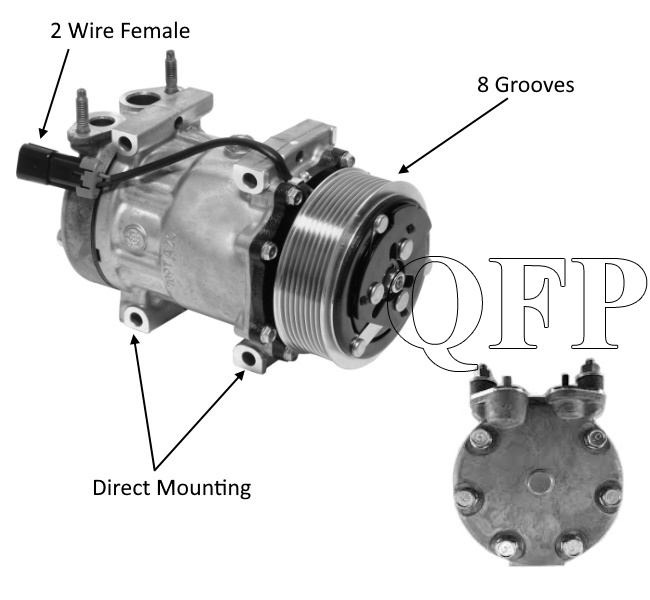 2 Wire Female

8 Grooves

QFP

Direct Mounting